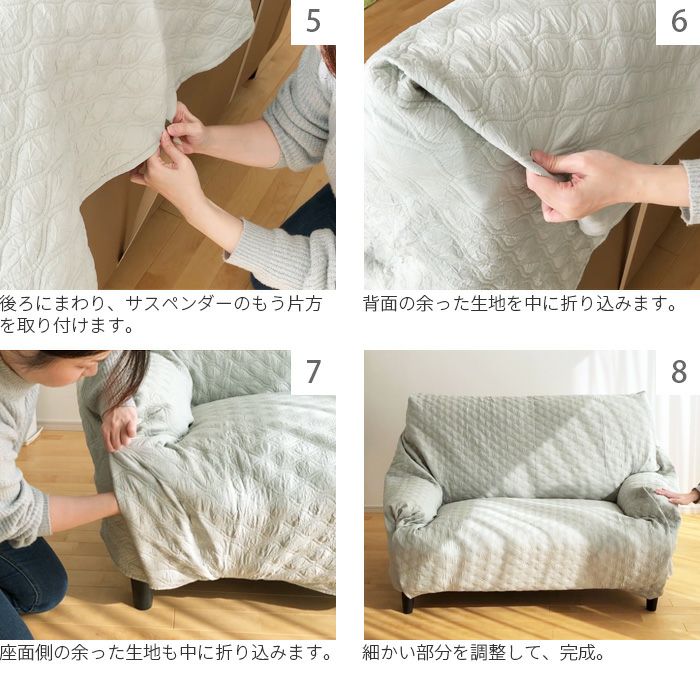 5

後ろにまわり、サスペンダーのもう片方を取り付けます。

6

背面の余った生地を中に折り込みます。

7

座面側の余った生地も中に折り込みます。

8

細かい部分を調整して、完成。