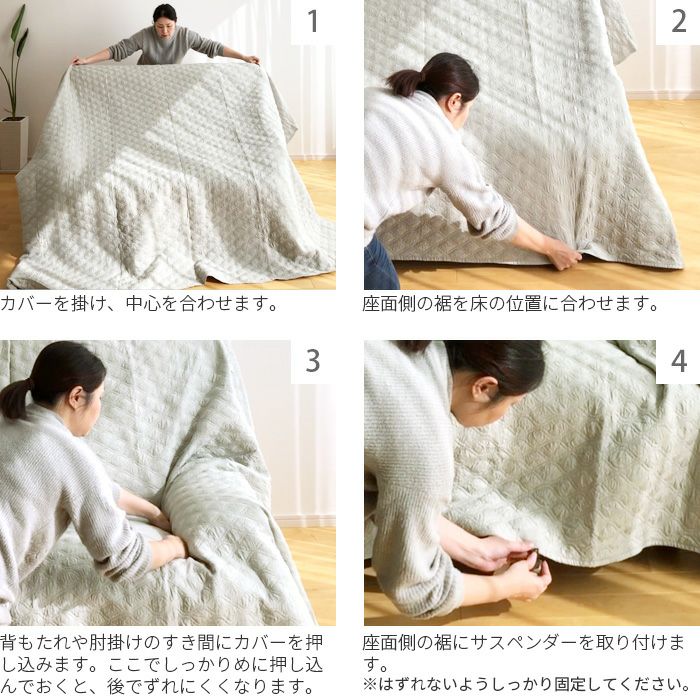 1

カバーを掛け、中心を合わせます。

2

座面側の裾を床の位置に合わせます。

3

背もたれや肘掛けのすき間にカバーを押し込みます。ここでしっかりめに押し込んでおくと、後でずれにくくなります。

4

座面側の裾にサスペンダーを取り付けます。
※はずれないようしっかり固定してください。