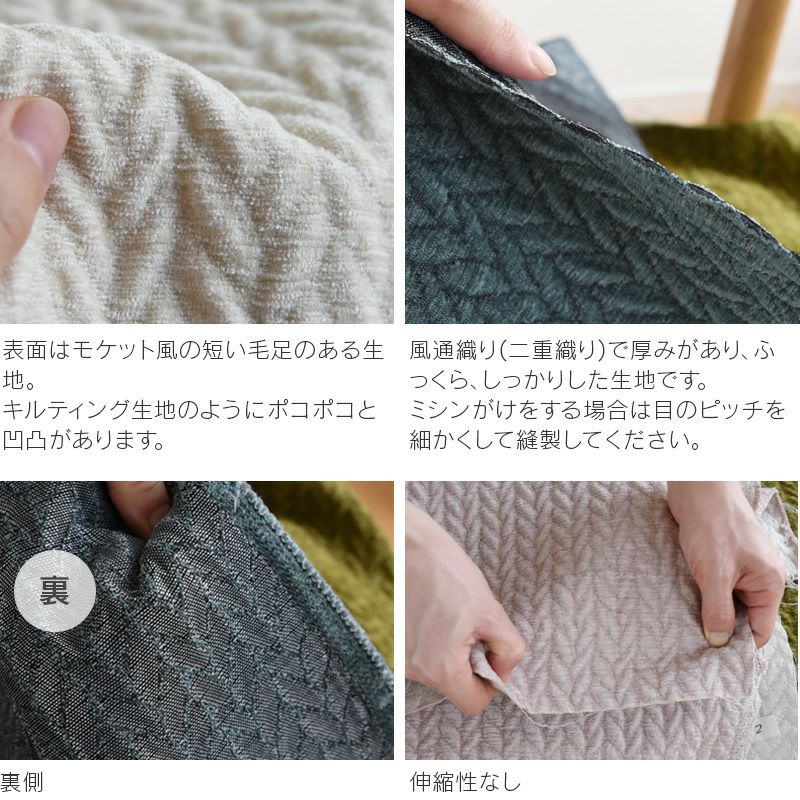 表面はモケット風の短い毛足のある生地。
キルティング生地のようにポコポコと凹凸があります。

風通織り(二重織り)で厚みがあり、ふっくら、しっかりした生地です。
ミシンがけをする場合は目のピッチを細かくして縫製してください。

裏

裏側

2

伸縮性なし