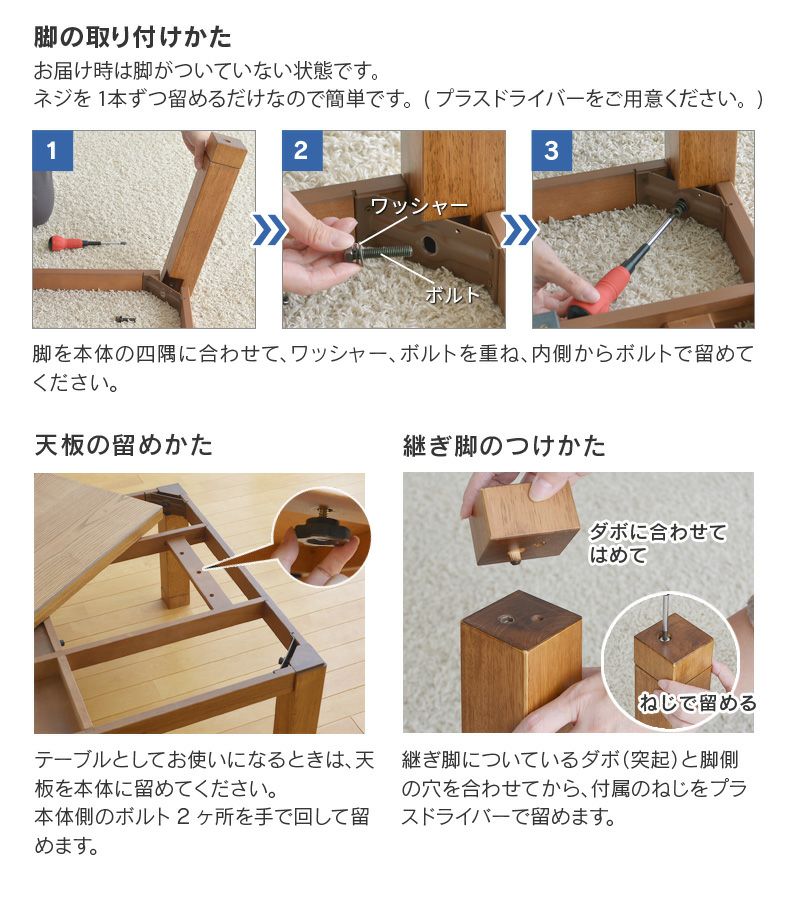 脚の取り付けかた
お届け時は脚がついていない状態です。
ネジを 1本ずつ留めるだけなので簡単です。( プラスドライバーをご用意ください。)

1

2

ワッシャー

ボルト

3

脚を本体の四隅に合わせて、ワッシャー、ボルトを重ね、内側からボルトで留めてください。

天板の留めかた

テーブルとしてお使いになるときは、天板を本体に留めてください。
本体側のボルト 2 ヶ所を手で回して留めます。

継ぎ脚のつけかた

ダボに合わせてはめて

ねじで留める

継ぎ脚についているダボ(突起)と脚側の穴を合わせてから、付属のねじをプラスドライバーで留めます。