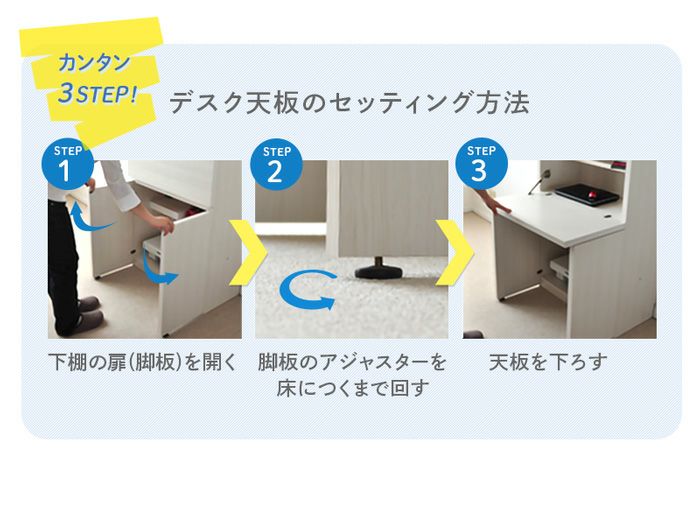 カンタン
3STEP!

デスク天板のセッティング方法

STEP 1
下棚の扉(脚板)を開く

STEP 2
脚板のアジャスターを床につくまで回す

STEP 3
天板を下ろす