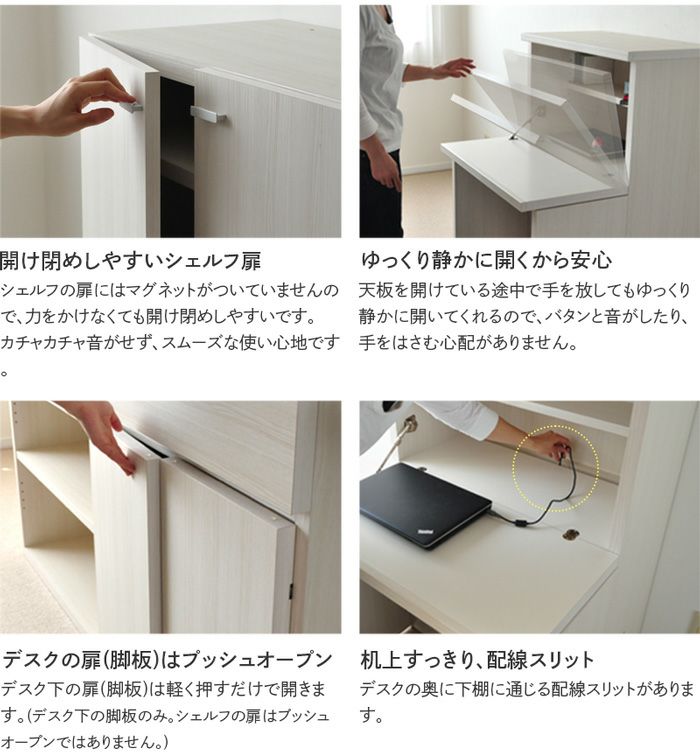 開け閉めしやすいシェルフ扉
シェルフの扉にはマグネットがついていませんので、力をかけなくても開け閉めしやすいです。カチャカチャ音がせず、スムーズな使い心地です。

ゆっくり静かに開くから安心
天板を開けている途中で手を放してもゆっくり静かに開いてくれるので、バタンと音がしたり、手をはさむ心配がありません。

デスクの扉(脚板)はプッシュオープン
デスク下の扉(脚板)は軽く押すだけで開きます。(デスク下の脚板のみ。シェルフの扉はプッシュオープンではありません。)

机上すっきり、配線スリット
デスクの奥に下棚に通じる配線スリットがあります。