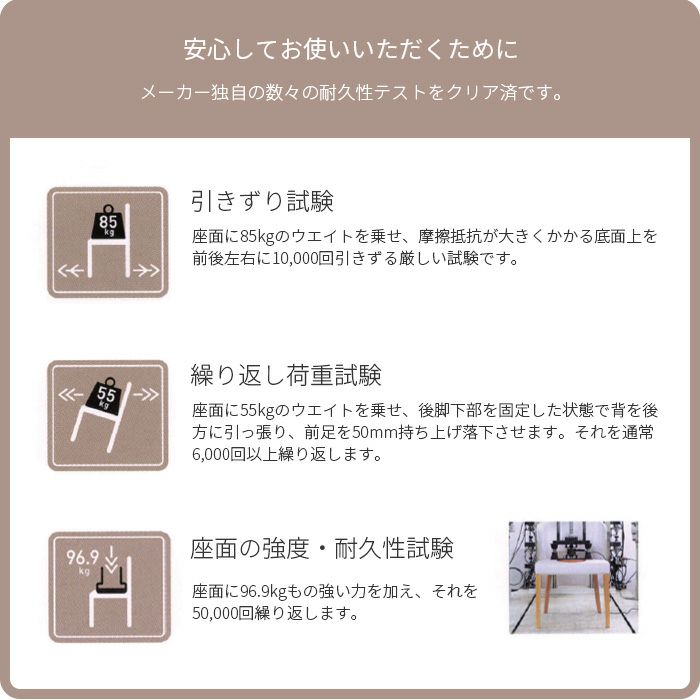 安心してお使いいただくために

メーカー独自の数々の耐久性テストをクリア済です。

85
kg

引きずり試験

座面に85kgのウエイトを乗せ、摩擦抵抗が大きくかかる底面上を前後左右に10,000回引きずる厳しい試験です。

55
kg

繰り返し荷重試験

座面に55kgのウエイトを乗せ、後脚下部を固定した状態で背を後方に引っ張り、前足を50mm持ち上げ落下させます。それを通常6,000回以上繰り返します。

96.9
kg

座面の強度・耐久性試験

座面に96.9kgもの強い力を加え、それを50,000回繰り返します。