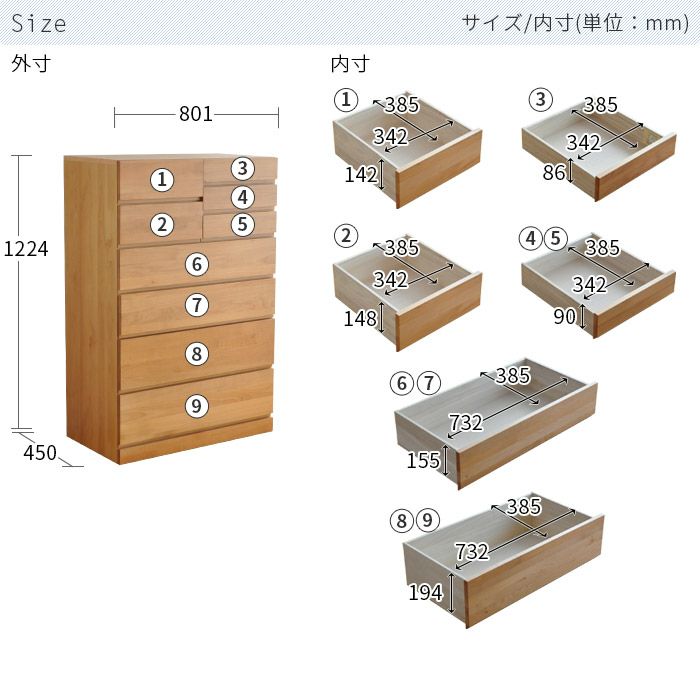 Size

サイズ/内寸(単位：mm)

外寸

801

1224

450

①
②
③
④
⑤
⑥
⑦
⑧
⑨

内寸

①
385
342
142

③
385
342
86

②
385
342
148

④⑤
385
342
90

⑥⑦
385
732
155

⑧⑨
385
732
194