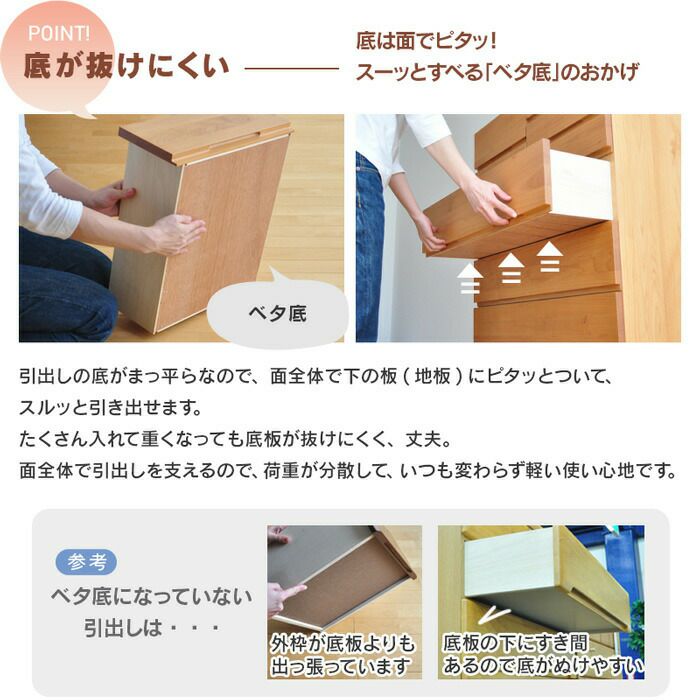 POINT!
底が抜けにくい

底は面でピタッ!
スーッとすべる「ベタ底」のおかげ

ベタ底

引出しの底がまっ平らなので、面全体で下の板（地板）にピタッとついて、スルッと引き出せます。
たくさん入れて重くなっても底板が抜けにくく、丈夫。
面全体で引出しを支えるので、荷重が分散して、いつも変わらず軽い使い心地です。

参考
ベタ底になっていない引出しは・・・

外枠が底板よりも出っ張っています

底板の下にすき間あるので底がぬけやすい