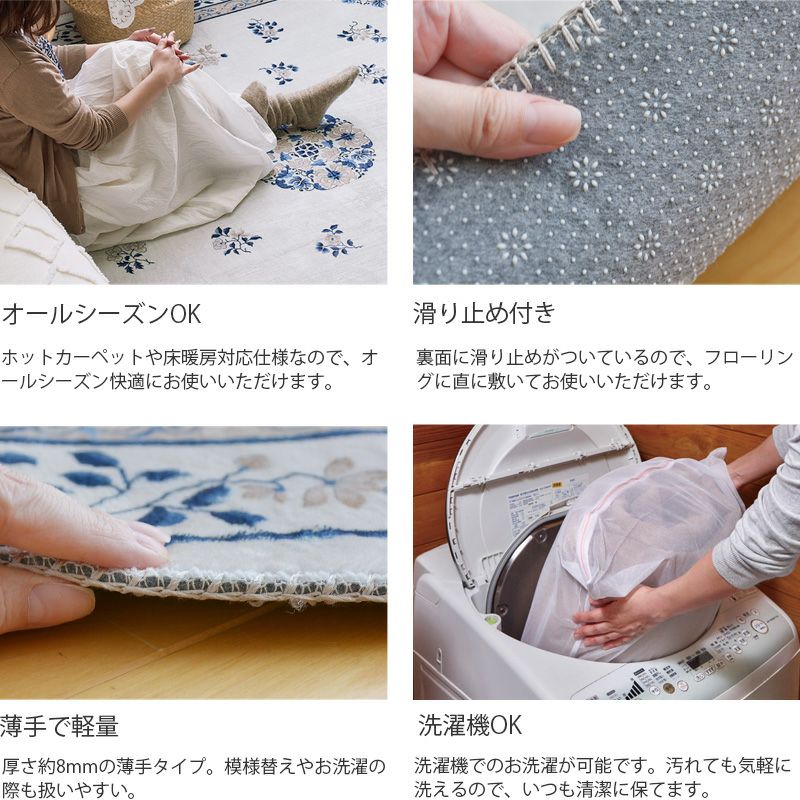 オールシーズンOK

ホットカーペットや床暖房対応仕様なので、オールシーズン快適にお使いいただけます。

滑り止め付き

裏面に滑り止めがついているので、フローリングに直に敷いてお使いいただけます。

薄手で軽量

厚さ約8mmの薄手タイプ。模様替えやお洗濯の際も扱いやすい。

洗濯機OK

洗濯機でのお洗濯が可能です。汚れても気軽に洗えるので、いつも清潔に保てます。