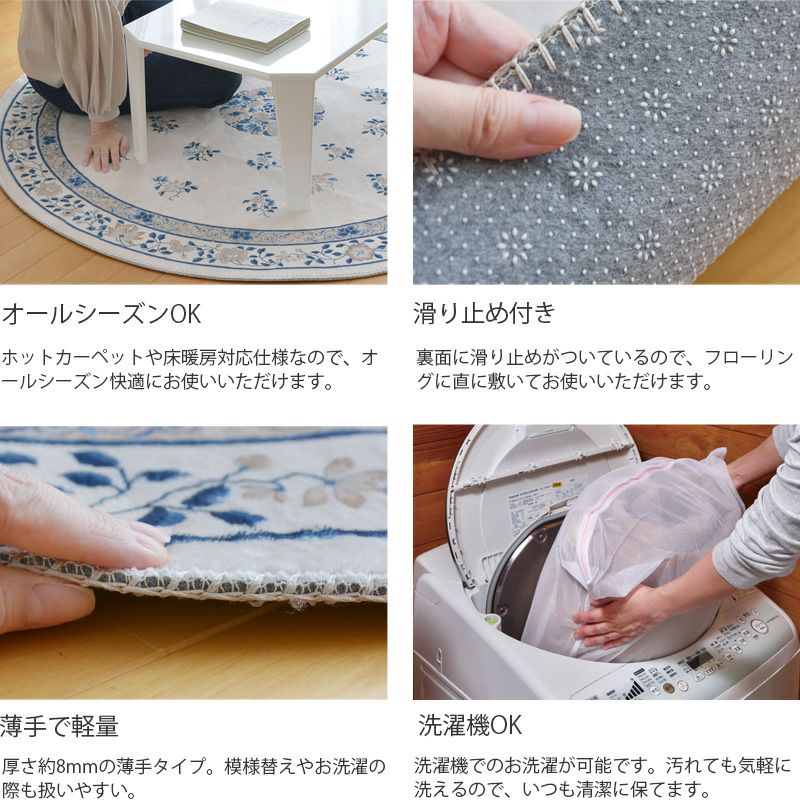 オールシーズンOK

ホットカーペットや床暖房対応仕様なので、オールシーズン快適にお使いいただけます。

滑り止め付き

裏面に滑り止めがついているので、フローリングに直に敷いてお使いいただけます。

薄手で軽量

厚さ約8mmの薄手タイプ。模様替えやお洗濯の際も扱いやすい。

洗濯機OK

洗濯機でのお洗濯が可能です。汚れても気軽に洗えるので、いつも清潔に保てます。