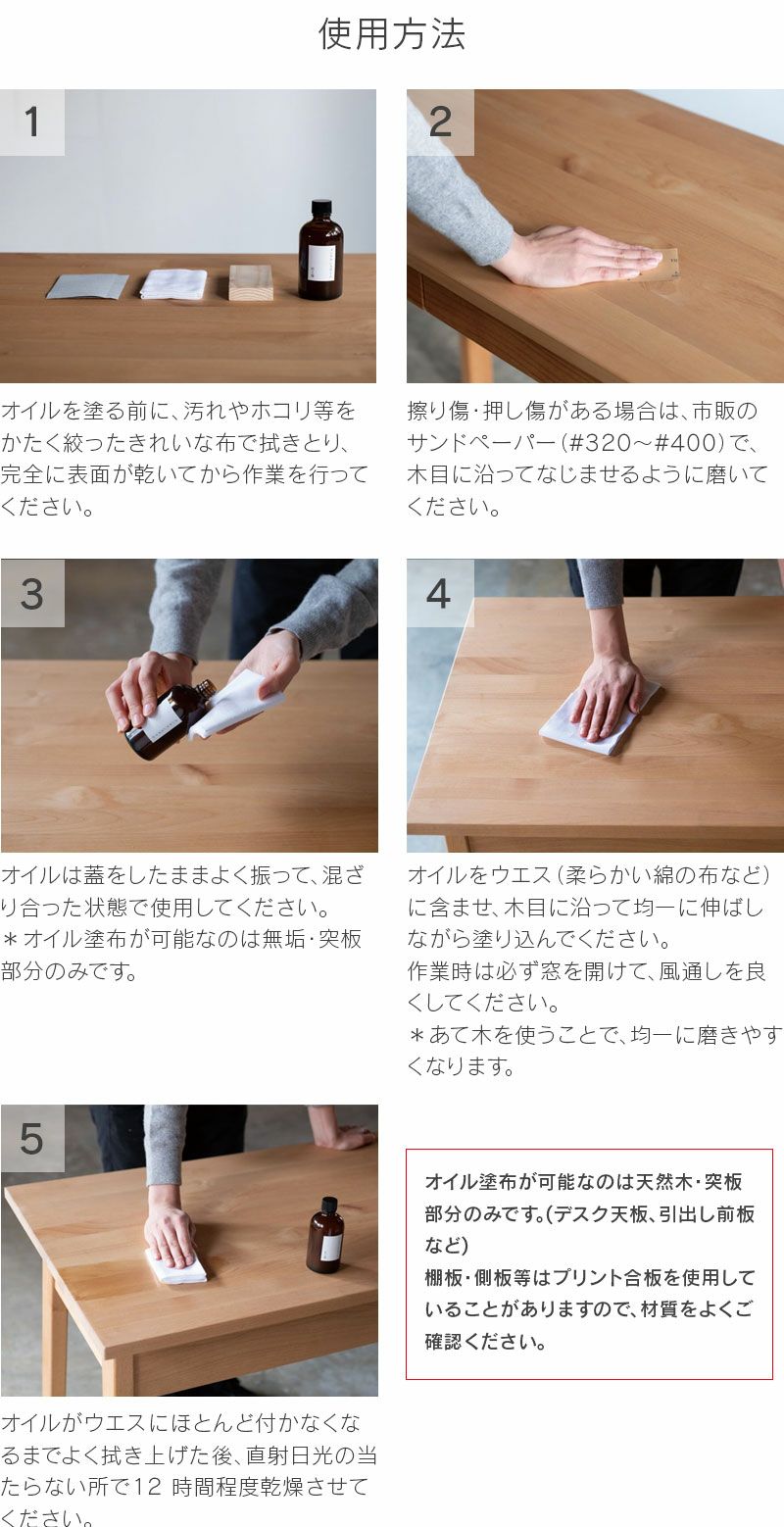 使用方法

1

オイルを塗る前に、汚れやホコリ等をかたく絞ったきれいな布で拭きとり、完全に表面が乾いてから作業を行ってください。

2

擦り傷・押し傷がある場合は、市販のサンドペーパー（#320～#400）で、木目に沿ってなじませるように磨いてください。

3

オイルは蓋をしたままよく振って、混ざり合った状態で使用してください。
＊オイル塗布が可能なのは無垢・突板部分のみです。

4

オイルをウエス（柔らかい綿の布など）に含ませ、木目に沿って均一に伸ばしながら塗り込んでください。
作業時は必ず窓を開けて、風通しを良くしてください。
＊あて木を使うことで、均一に磨きやすくなります。

5

オイルがウエスにほとんど付かなくなるまでよく拭き上げた後、直射日光の当たらない所で12 時間程度乾燥させてください。

オイル塗布が可能なのは天然木・突板部分のみです。(デスク天板、引出し前板など)
棚板・側板等はプリント合板を使用していることがありますので、材質をよくご確認ください。