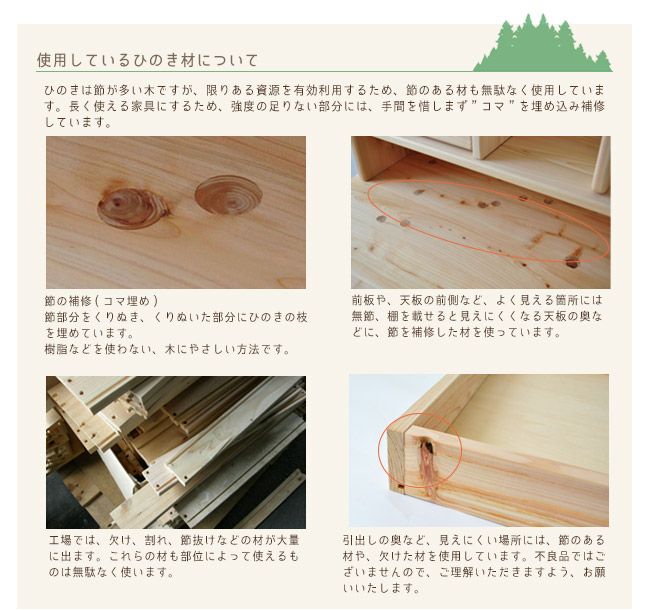 使用しているひのき材について

ひのきは節が多い木ですが、限りある資源を有効利用するため、節のある材も無駄なく使用しています。長く使える家具にするため、強度の足りない部分には、手間を惜しまず”コマ”を埋め込み補修しています。

節の補修（コマ埋め）
節部分をくりぬき、くりぬいた部分にひのきの枝を埋めています。
樹脂などを使わない、木にやさしい方法です。

前板や、天板の前側など、よく見える箇所には無節、棚を載せると見えにくくなる天板の奥などに、節を補修した材を使っています。

工場では、欠け、割れ、節抜けなどの材が大量に出ます。これらの材も部位によって使えるものは無駄なく使います。

引出しの奥など、見えにくい場所には、節のある材や、欠けた材を使用しています。不良品ではございませんので、ご理解いただきますよう、お願いいたします。