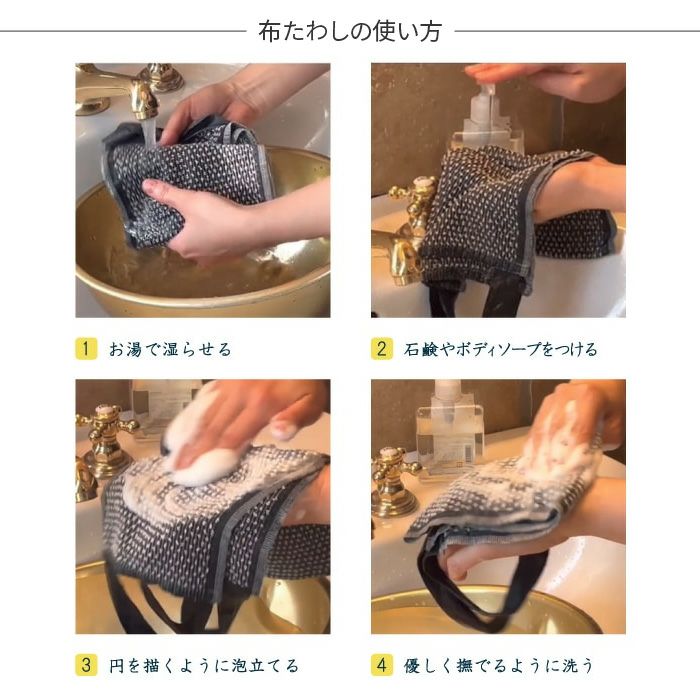 布たわしの使い方

1 お湯で湿らせる

2 石鹸やボディソープをつける

3 円を描くように泡立てる

4 優しく撫でるように洗う