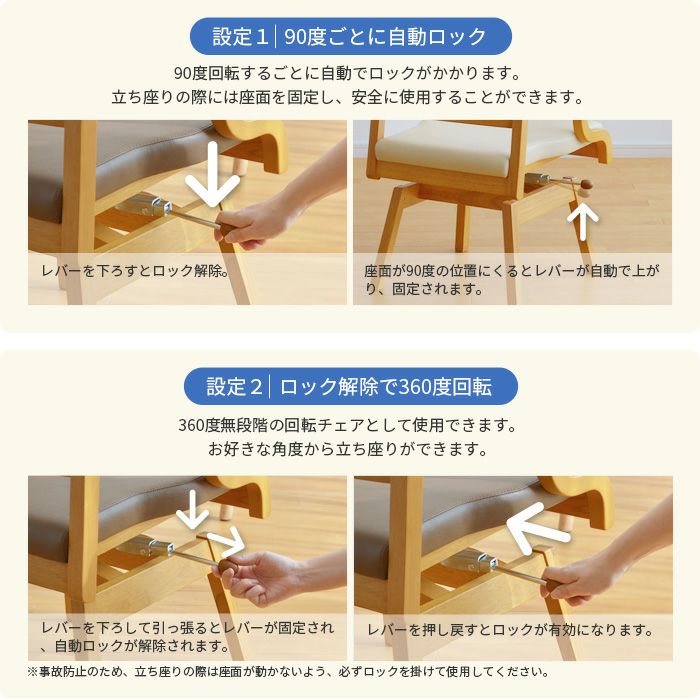 設定１｜90度ごとに自動ロック

90度回転するごとに自動でロックがかかります。
立ち座りの際には座面を固定し、安全に使用することができます。

レバーを下ろすとロック解除。

座面が90度の位置にくるとレバーが自動で上がり、固定されます。

設定２｜ロック解除で360度回転

360度無段階の回転チェアとして使用できます。
お好きな角度から立ち座りができます。

レバーを下ろして引っ張るとレバーが固定され、自動ロックが解除されます。

レバーを押し戻すとロックが有効になります。

※事故防止のため、立ち座りの際は座面が動かないよう、必ずロックを掛けて使用してください。