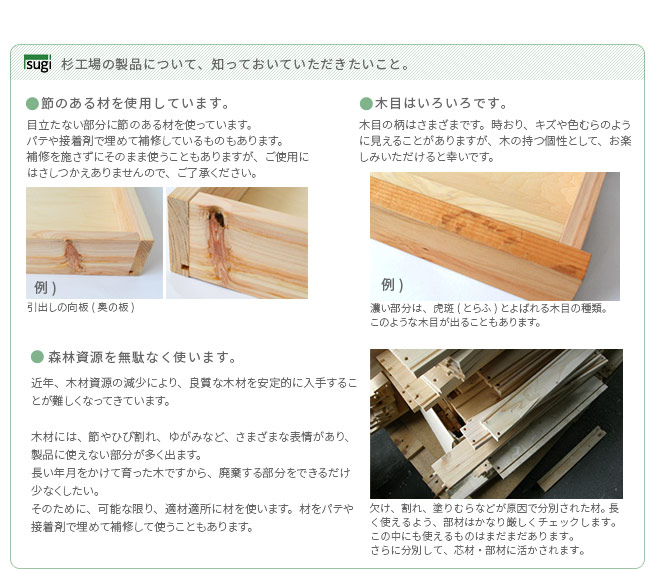 sugi 杉工場の製品について、知っておいていただきたいこと。

●節のある材を使用しています。

目立たない部分に節のある材を使っています。
パテや接着剤で埋めて補修しているものもあります。
補修を施さずにそのまま使うこともありますが、ご使用にはさしつかえありませんので、ご了承ください。

例）

引出しの向板（奥の板）

●木目はいろいろです。

木目の柄はさまざまです。時おり、キズや色むらのように見えることがありますが、木の持つ個性として、お楽しみいただけると幸いです。

例）

濃い部分は、虎斑（とらふ）とよばれる木目の種類。
このような木目が出ることもあります。

●森林資源を無駄なく使います。

近年、木材資源の減少により、良質な木材を安定的に入手することが難しくなってきています。

木材には、節やひび割れ、ゆがみなど、さまざまな表情があり、製品に使えない部分が多く出ます。
長い年月をかけて育った木ですから、廃棄する部分をできるだけ少なくしたい。
そのために、可能な限り、適材適所に材を使います。材をパテや接着剤で埋めて補修して使うこともあります。

欠け、割れ、塗りむらなどが原因で分別された材。長く使えるよう、部材はかなり厳しくチェックします。
この中にも使えるものはまだまだあります。
さらに分別して、芯材・部材に活かされます。