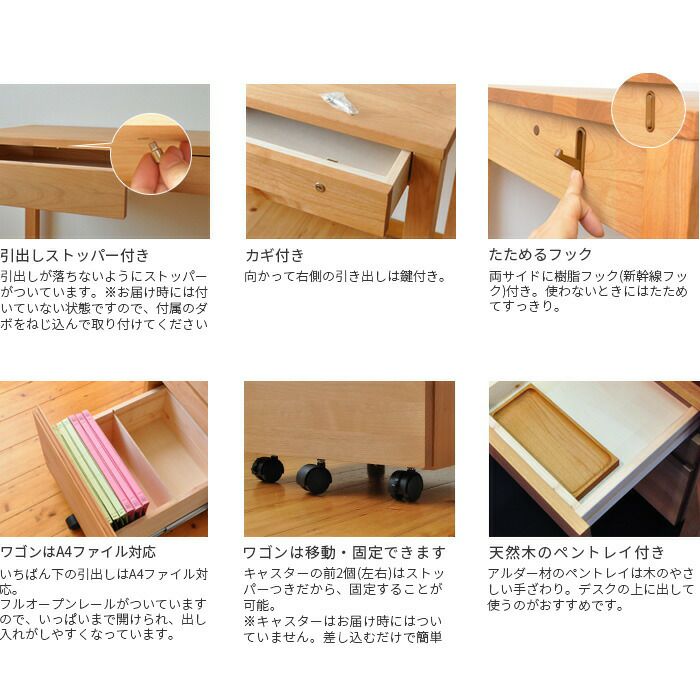 引出しストッパー付き

引出しが落ちないようにストッパーがついています。※お届け時には付いていない状態ですので、付属のダボをねじ込んで取り付けてください

カギ付き

向かって右側の引き出しは鍵付き。

たためるフック

両サイドに樹脂フック(新幹線フック)付き。使わないときにはたためてすっきり。

ワゴンはA4ファイル対応

いちばん下の引出しはA4ファイル対応。
フルオープンレールがついていますので、いっぱいまで開けられ、出し入れがしやすくなっています。

ワゴンは移動・固定できます

キャスターの前2個(左右)はストッパーつきだから、固定することが可能。
※キャスターはお届け時にはついていません。差し込むだけで簡単

天然木のペントレイ付き

アルダー材のペントレイは木のやさしい手ざわり。デスクの上に出して使うのがおすすめです。