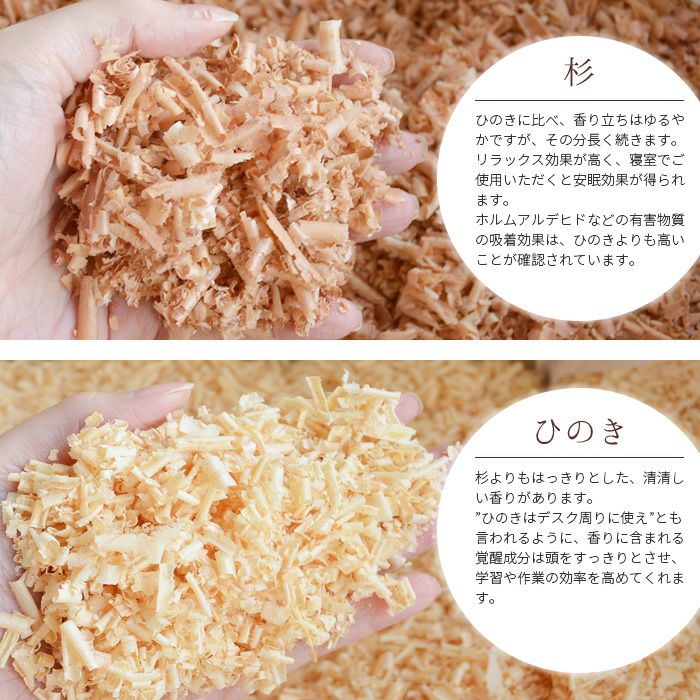 杉

ひのきに比べ、香り立ちはゆるやかですが、その分長く続きます。リラックス効果が高く、寝室でご使用いただくと安眠効果が得られます。
ホルムアルデヒドなどの有害物質の吸着効果は、ひのきよりも高いことが確認されています。

ひのき

杉よりもはっきりとした、清清しい香りがあります。
”ひのきはデスク周りに使え”とも言われるように、香りに含まれる覚醒成分は頭をすっきりとさせ、学習や作業の効率を高めてくれます。