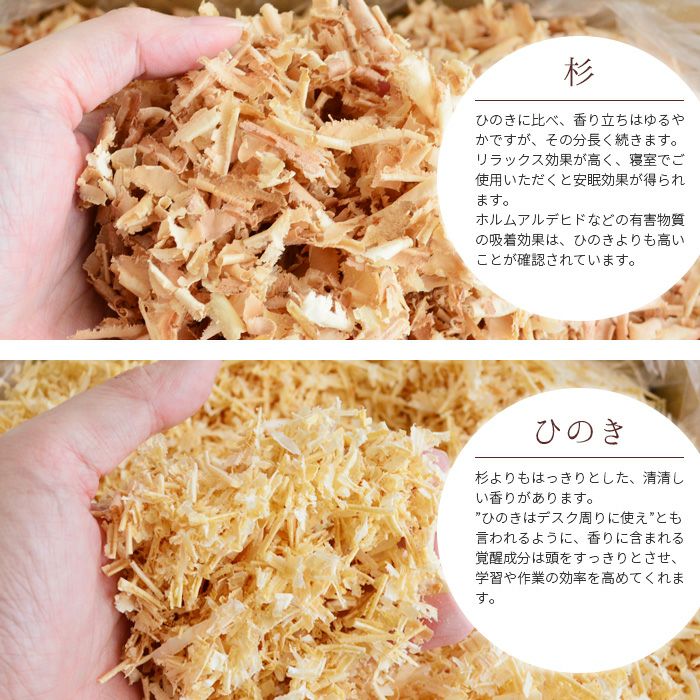 杉

ひのきに比べ、香り立ちはゆるやかですが、その分長く続きます。リラックス効果が高く、寝室でご使用いただくと安眠効果が得られます。
ホルムアルデヒドなどの有害物質の吸着効果は、ひのきよりも高いことが確認されています。

ひのき

杉よりもはっきりとした、清清しい香りがあります。
”ひのきはデスク周りに使え”とも言われるように、香りに含まれる覚醒成分は頭をすっきりとさせ、学習や作業の効率を高めてくれます。