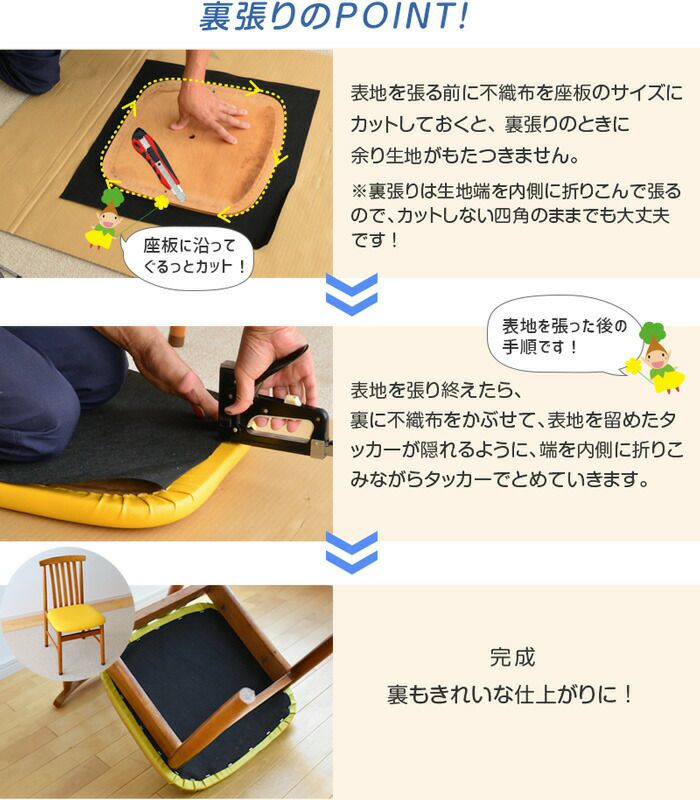 裏張りのPOINT!

座板に沿ってぐるっとカット！

表地を張る前に不織布を座板のサイズにカットしておくと、裏張りのときに余り生地がもたつきません。

※裏張りは生地端を内側に折りこんで張るので、カットしない四角のままでも大丈夫です！

表地を張った後の手順です！

表地を張り終えたら、裏に不織布をかぶせて、表地を留めたタッカーが隠れるように、端を内側に折りこみながらタッカーでとめていきます。

完成
裏もきれいな仕上がりに！