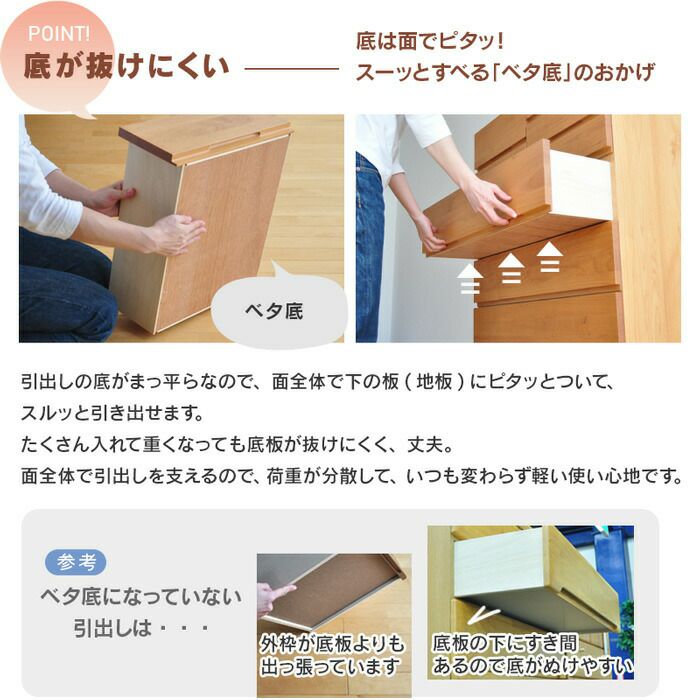 POINT!
底が抜けにくい

底は面でピタッ!
スーッとすべる「ベタ底」のおかげ

ベタ底

引出しの底がまっ平らなので、面全体で下の板（地板）にピタッとついて、スルッと引き出せます。
たくさん入れて重くなっても底板が抜けにくく、丈夫。
面全体で引出しを支えるので、荷重が分散して、いつも変わらず軽い使い心地です。

参考
ベタ底になっていない引出しは・・・

外枠が底板よりも出っ張っています

底板の下にすき間あるので底がぬけやすい