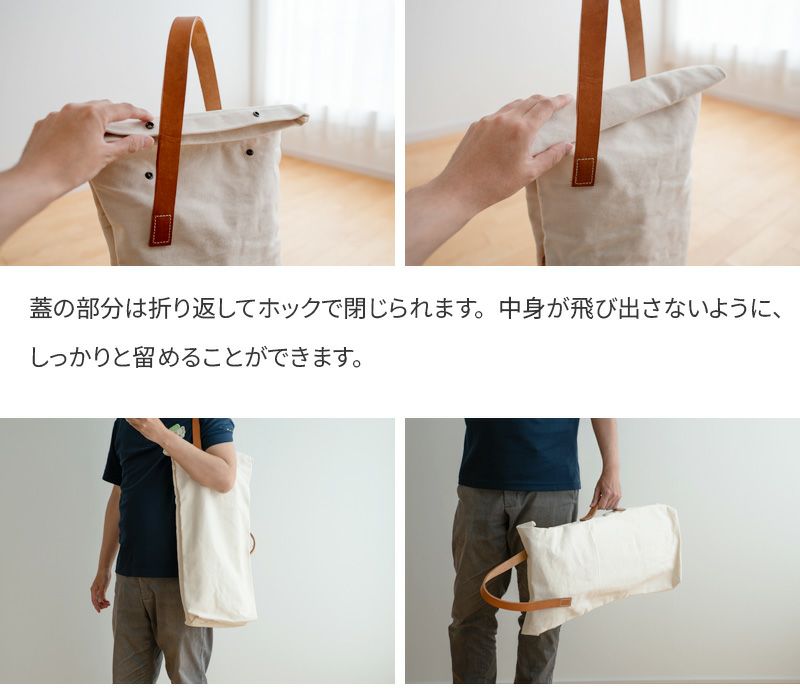 蓋の部分は折り返してホックで閉じられます。中身が飛び出さないように、しっかりと留めることができます。